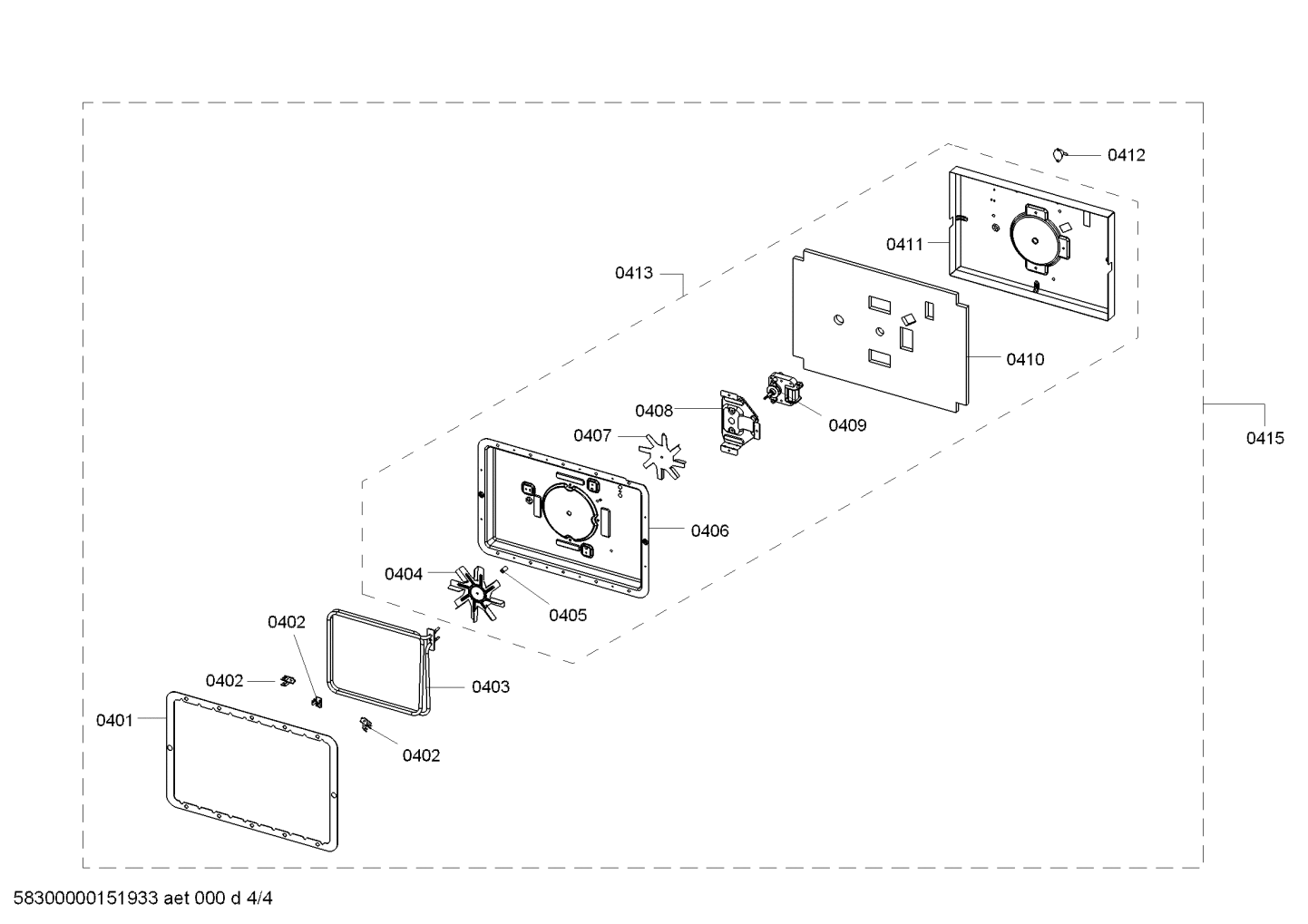 0412
0411
0413
0410
0415
0408
0409
0407
0406
0404
0405
0402
0402
0403
0401
0402

58300000151933 aet 000 d 4/4