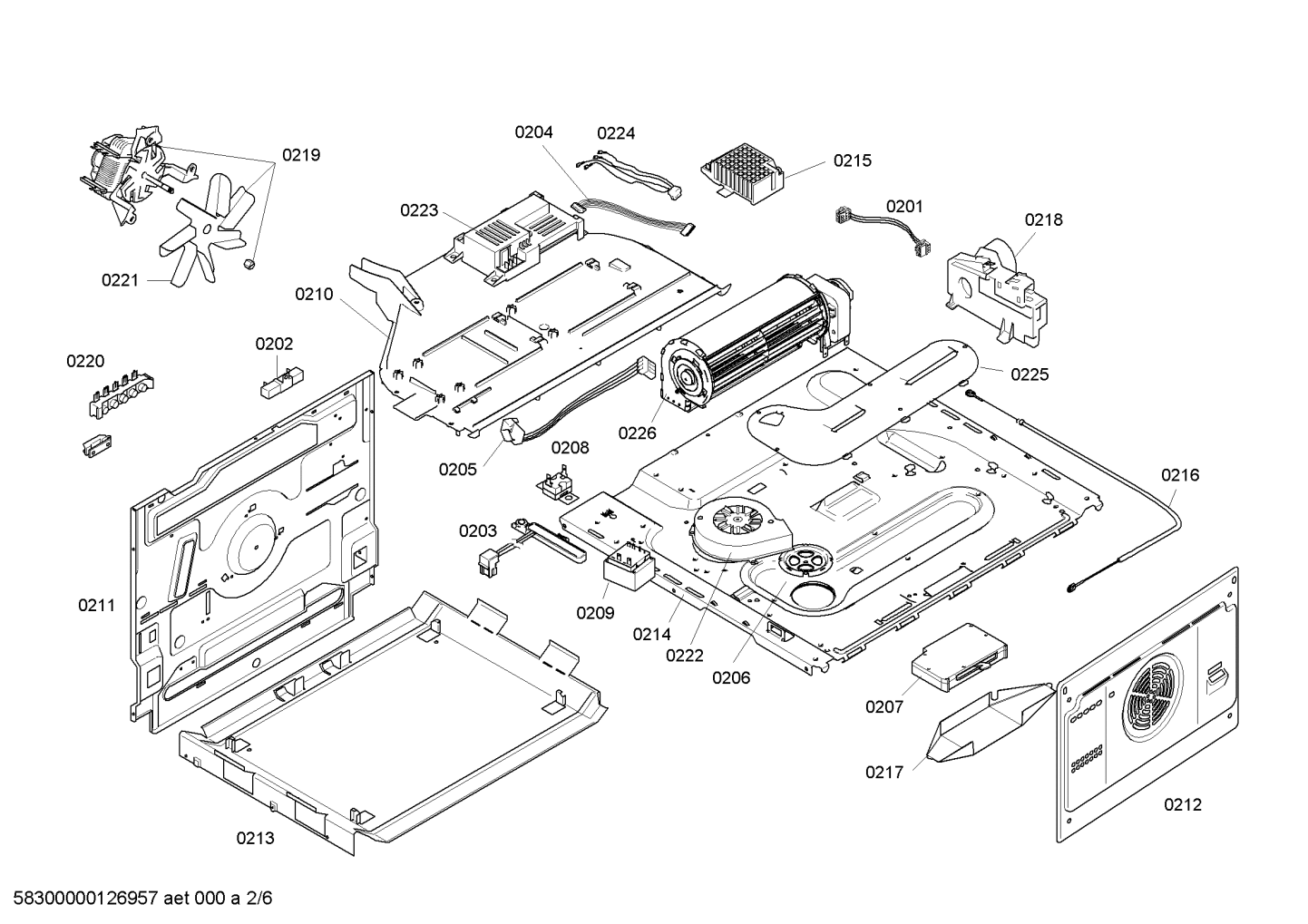 0204
0224
0219
0215
0223
0201
0218
0221
0210
0202
0220
0225
0226
0208
0205
0216
0203
0211
0209
0214
0222
0206
0207
0217
0212
0213

58300000126957 aet 000 a 2/6