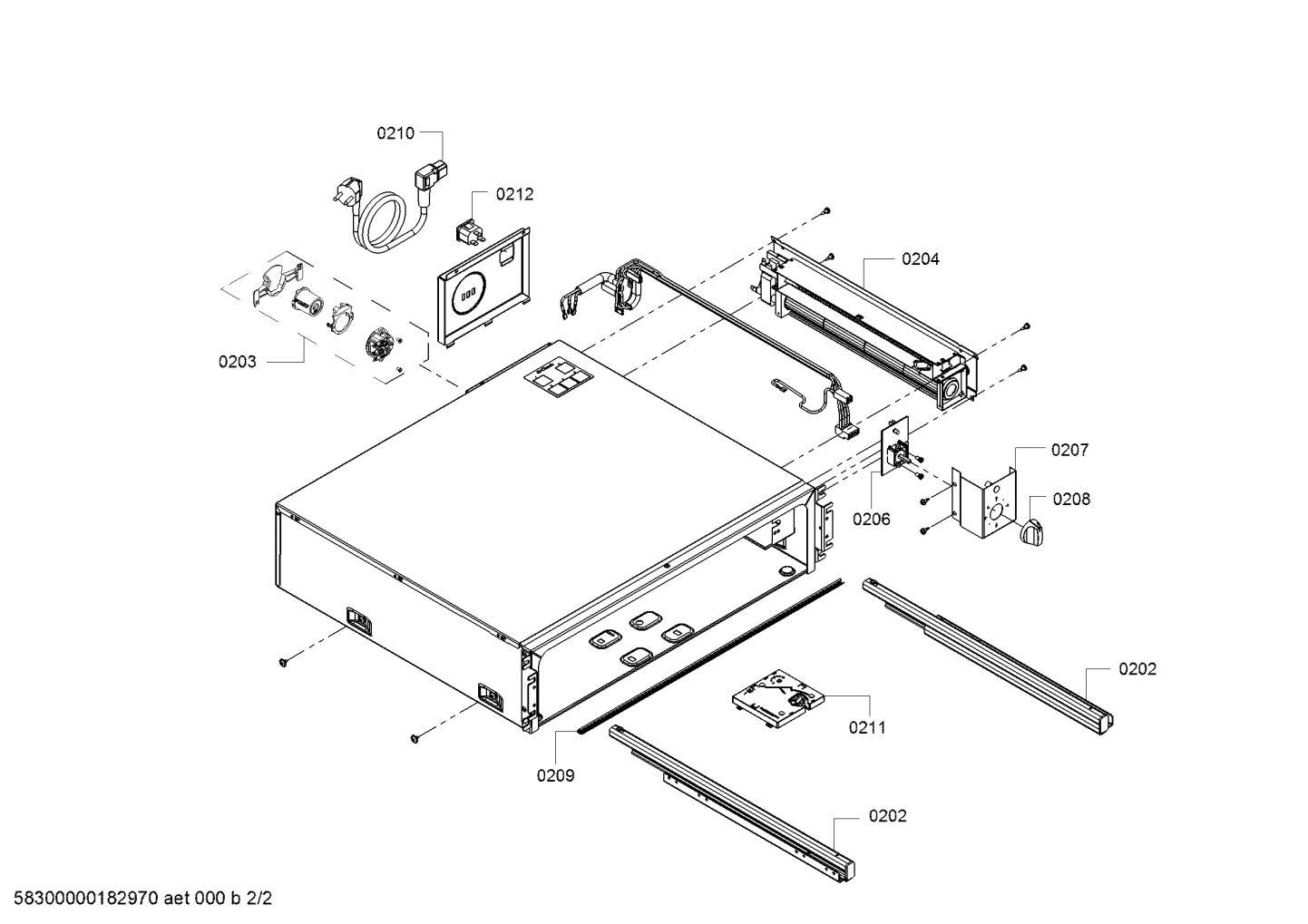 0210

0212

0204

0203

0207

0208

0206

0202

0211

0209

0202

58300000182970 aet 000 b 2/2